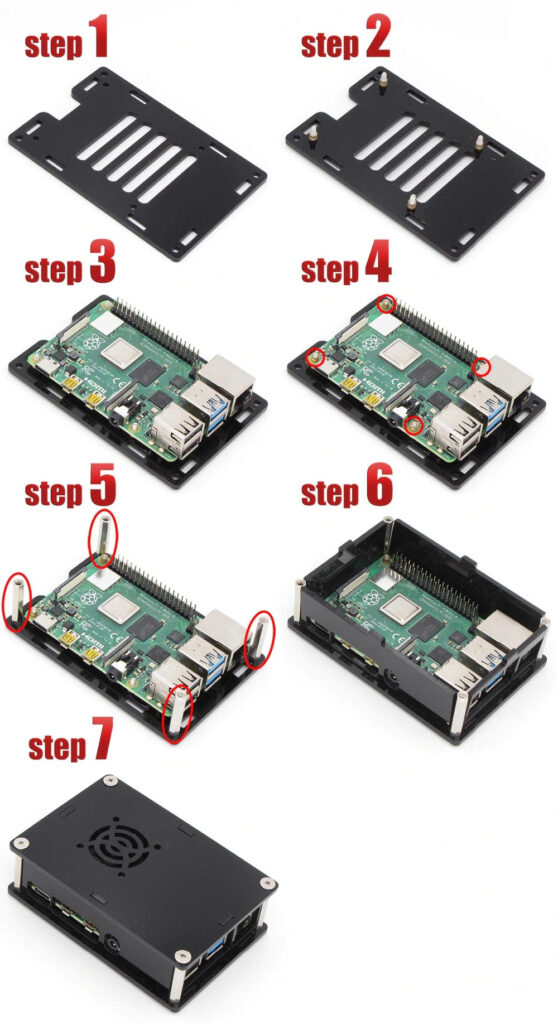 step 1

step 2

step 3

step 4

step 5

step 6

step 7