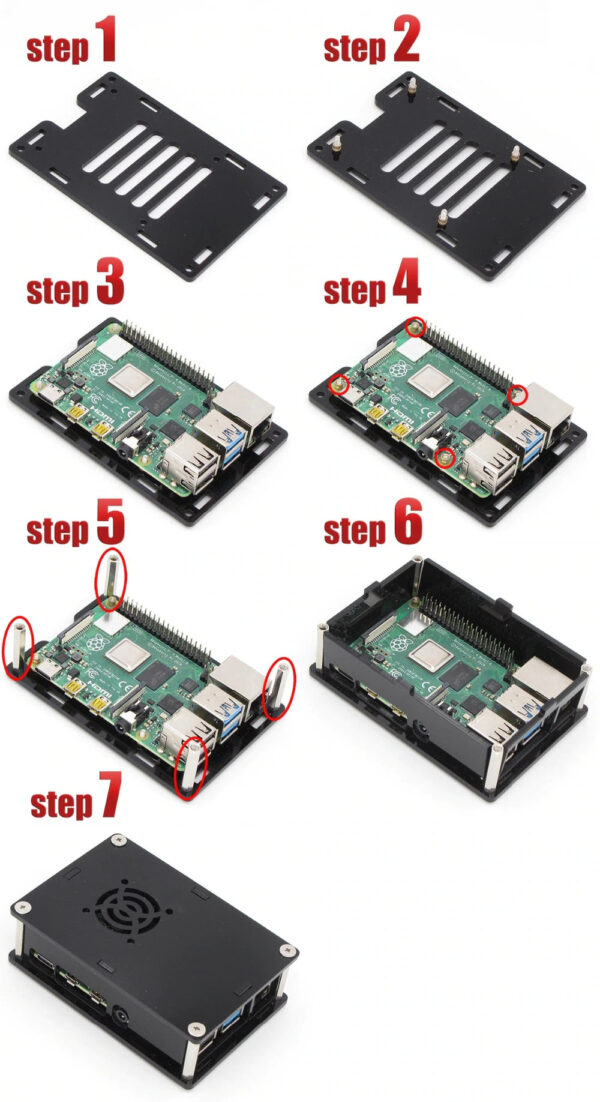 step 1

step 2

step 3

step 4

step 5

step 6

step 7